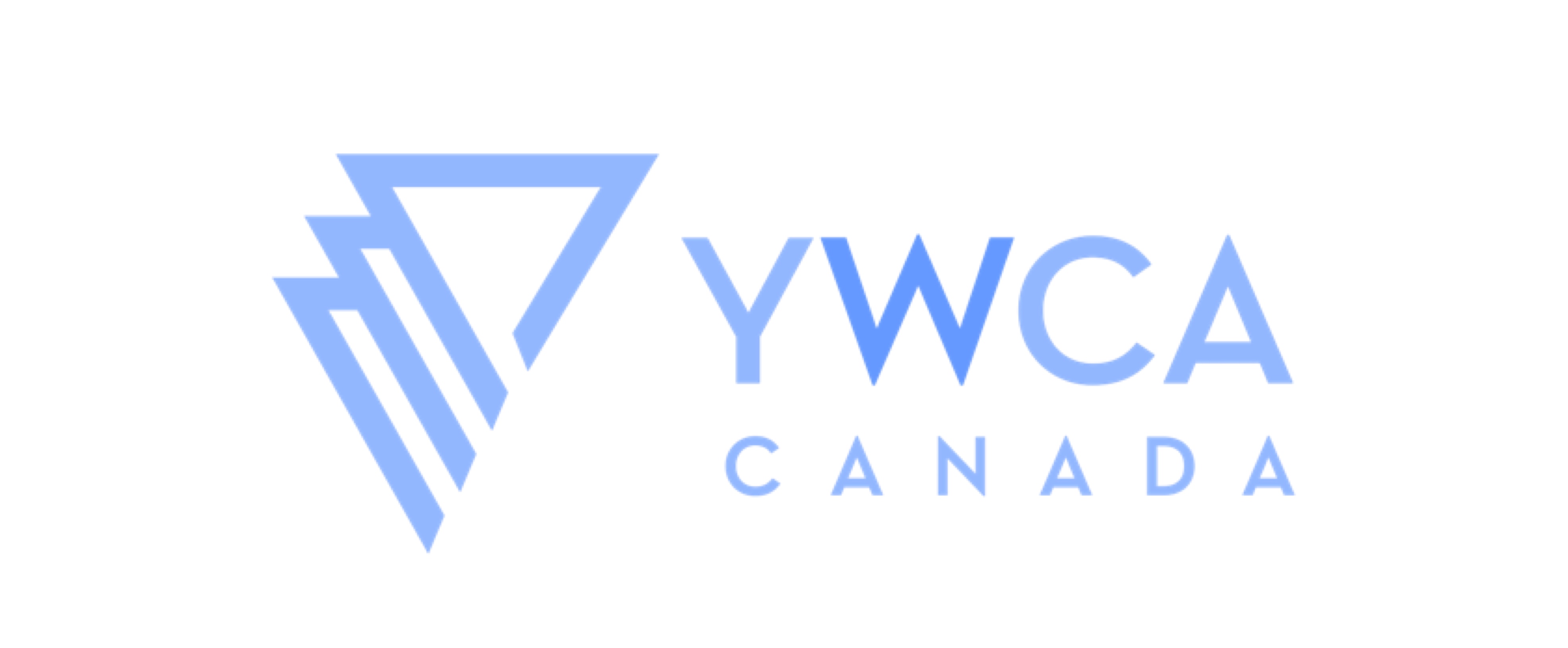 YWCA
CANADA