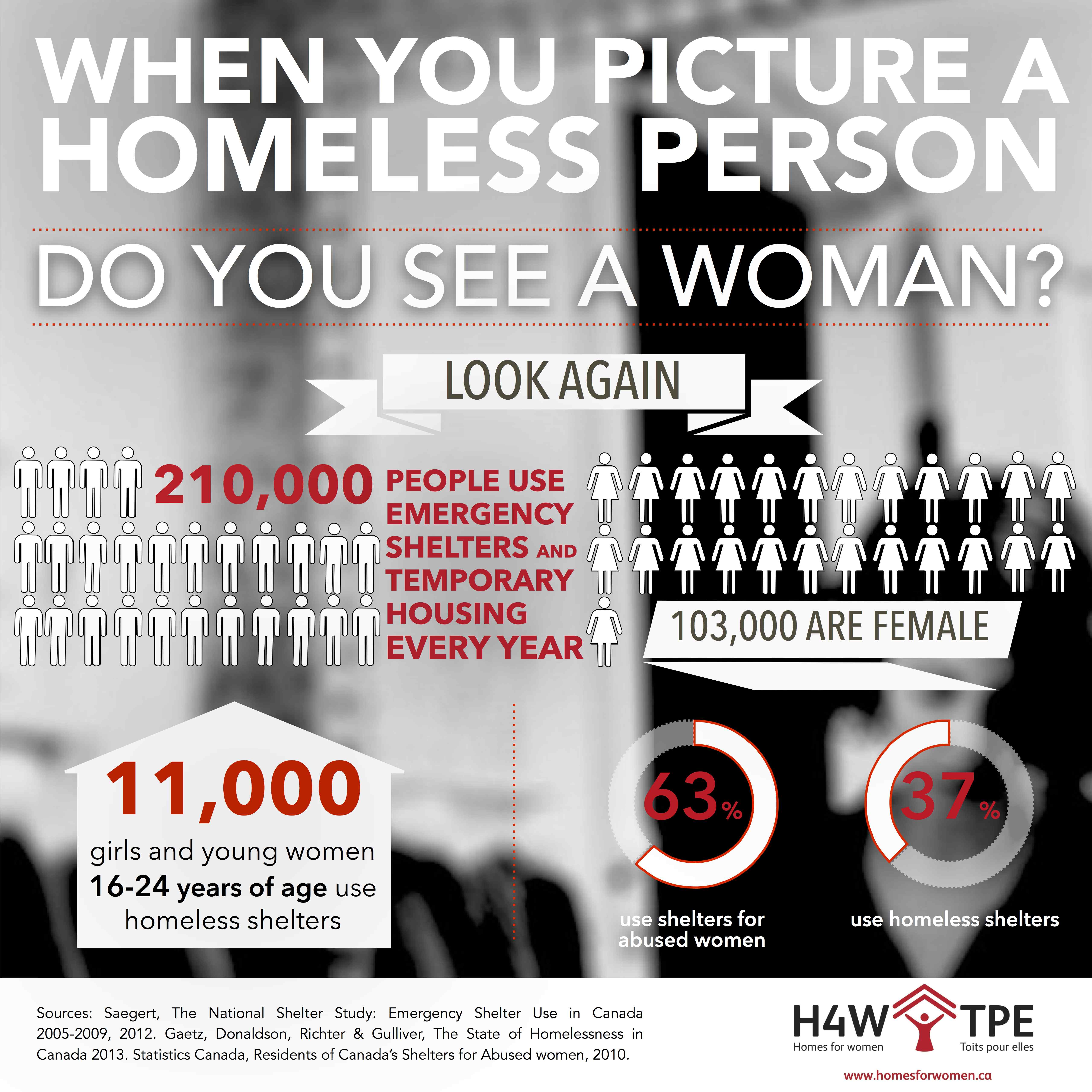 WHEN YOU PICTURE A HOMELESS PERSON

DO YOU SEE A WOMAN?

LOOK AGAIN

210,000 PEOPLE USE EMERGENCY SHELTERS AND TEMPORARY HOUSING EVERY YEAR

103,000 ARE FEMALE

11,000 girls and young women 16-24 years of age use homeless shelters

63% use shelters for abused women

37% use homeless shelters

Sources: Saegert, The National Shelter Study: Emergency Shelter Use in Canada 2005-2009, 2012. Gaetz, Donaldson, Richter & Gulliver, The State of Homelessness in Canada 2013. Statistics Canada, Residents of Canada's Shelters for Abused women, 2010.

H4W TPE
Homes for women
Toits pour elles
www.homesforwomen.ca